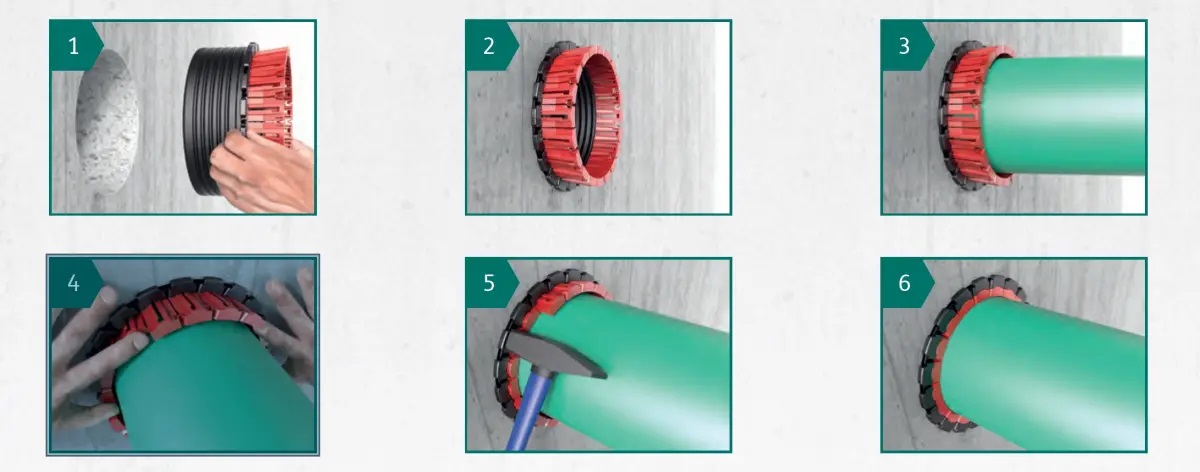 1

2

3

4

5

6